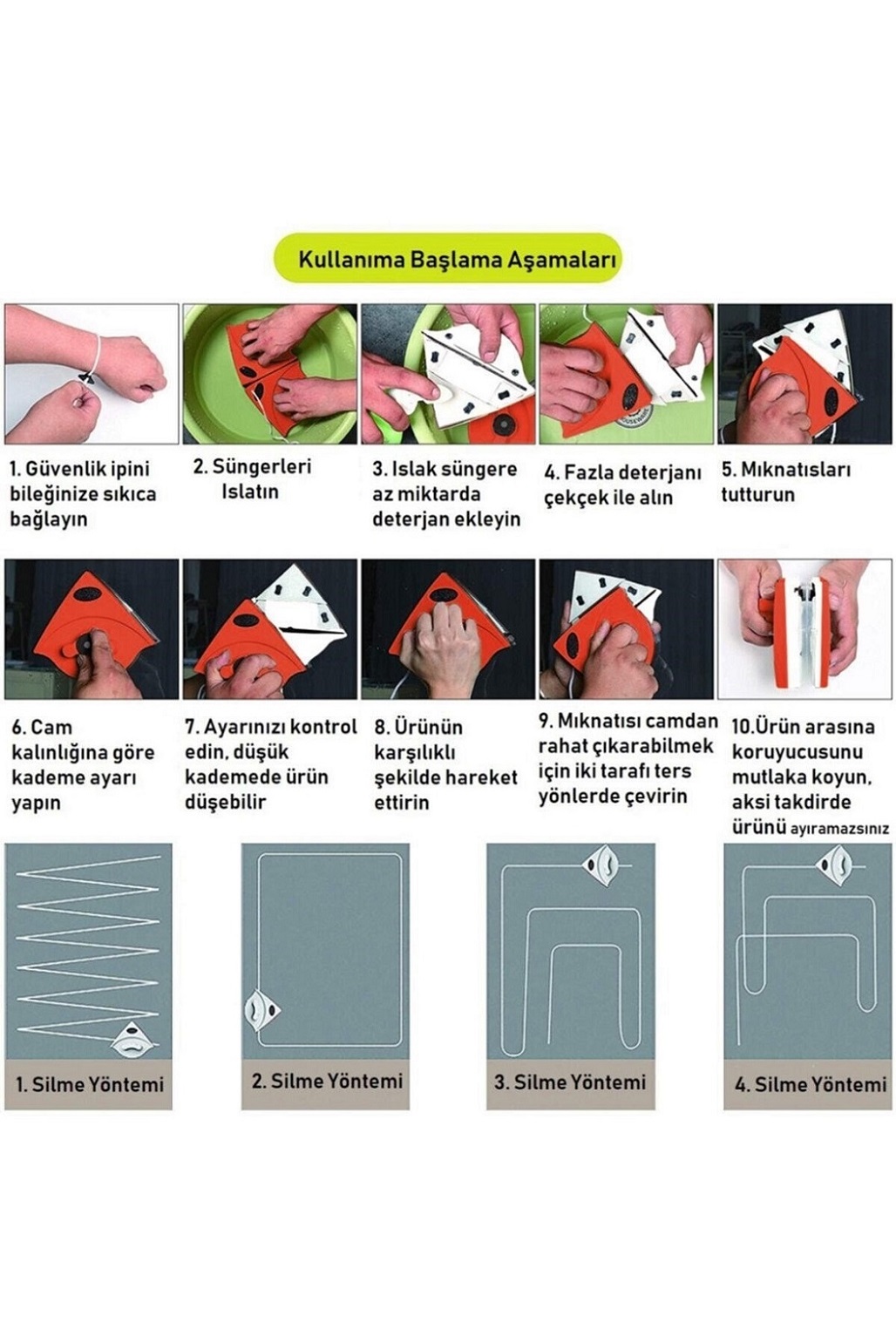 Kullanıma Başlama Aşamaları

1. Güvenlik ipini bileğinize sıkıca bağlayın

2. Süngerleri Islatın

3. Islak süngere az miktarda deterjan ekleyin

4. Fazla deterjanı çekçek ile alın

5. Mıknatısları tutturun

6. Cam kalınlığına göre kademe ayarı yapın

7. Ayarınızı kontrol edin, düşük kademede ürün düşebilir

8. Ürünün karşılıklı şekilde hareket ettirin

9. Mıknatısı camdan rahat çıkarabilmek için iki tarafı ters yönlerde çevirin

10.Ürün arasına koruyucusunu mutlaka koyun, aksi takdirde ürünü ayıramazsınız

1. Silme Yöntemi

2. Silme Yöntemi

3. Silme Yöntemi

4. Silme Yöntemi